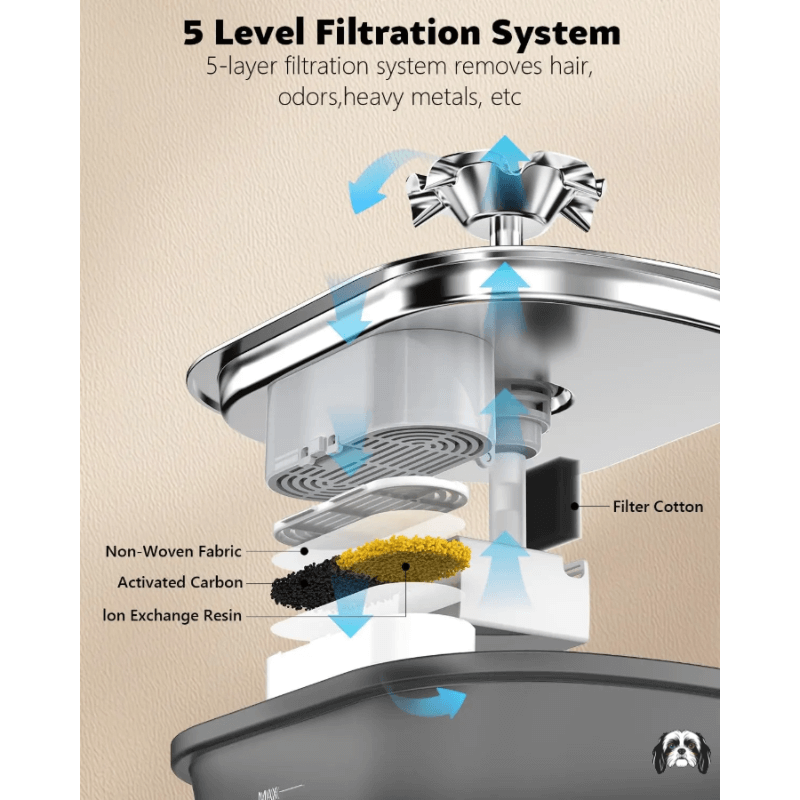 5 Level Filtration System

5-layer filtration system removes hair, odors,heavy metals, etc

Filter Cotton

Non-Woven Fabric

Activated Carbon

Ion Exchange Resin

MAX